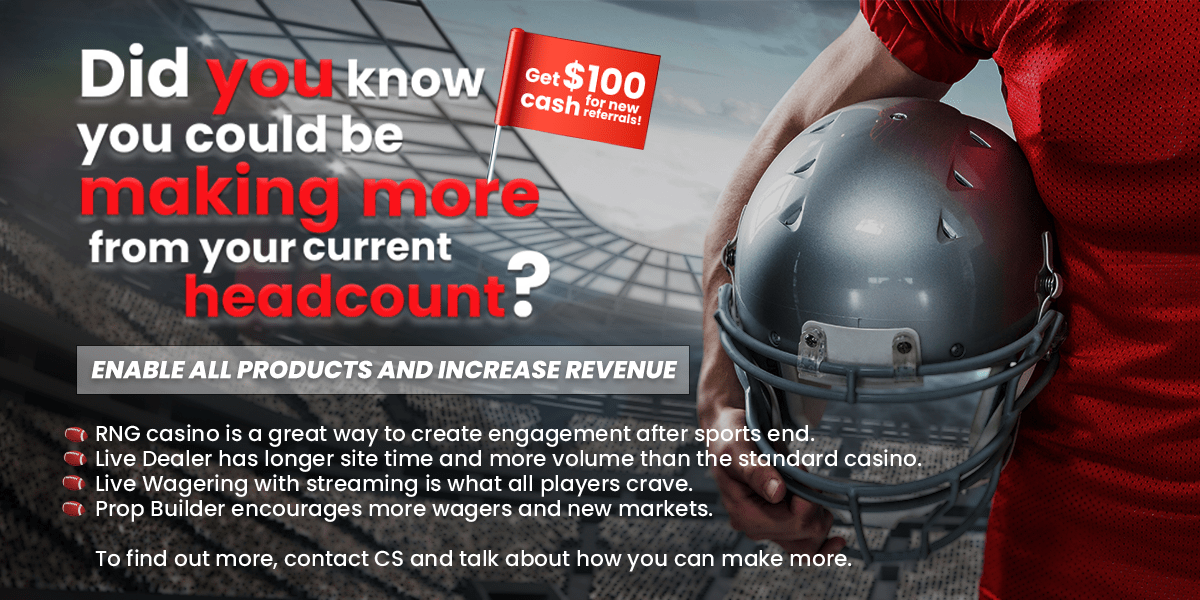 Did you know you could be making more from your current headcount?

Get $100 cash for new referrals!

ENABLE ALL PRODUCTS AND INCREASE REVENUE

RNG casino is a great way to create engagement after sports end.
Live Dealer has longer site time and more volume than the standard casino.
Live Wagering with streaming is what all players crave.
Prop Builder encourages more wagers and new markets.

To find out more, contact CS and talk about how you can make more.